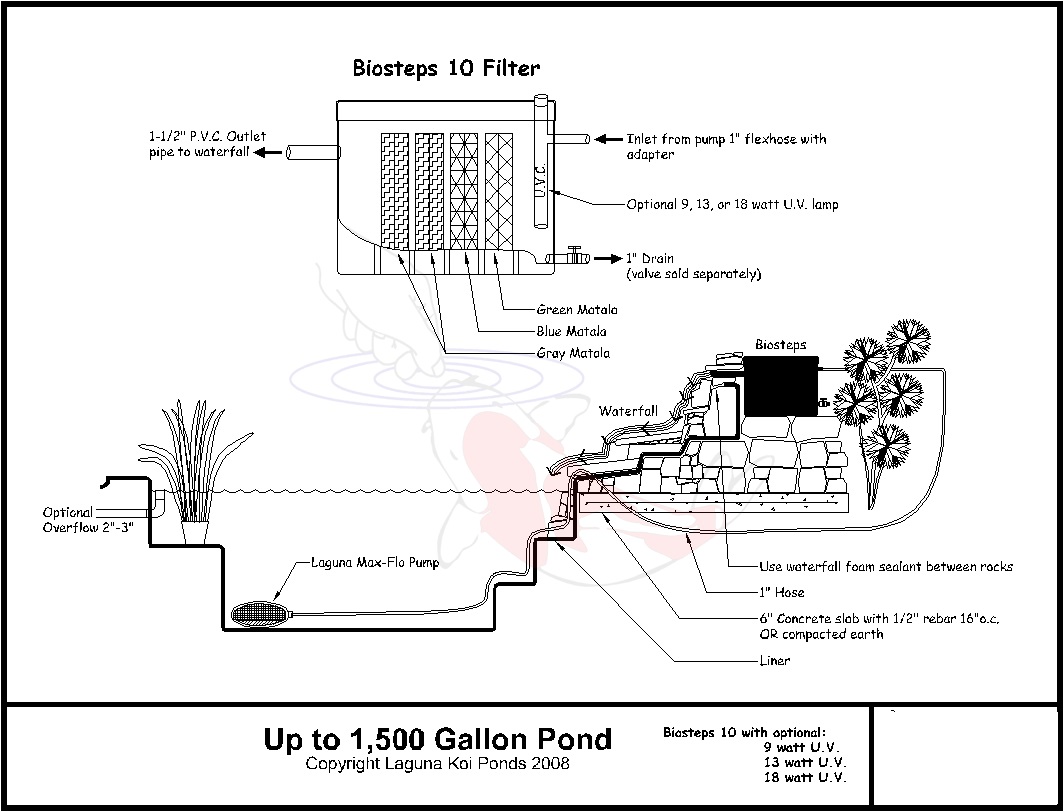 Biosteps 10 Filter

1-1/2" P.V.C. Outlet pipe to waterfall

U.V.C.

Inlet from pump 1" flexhose with adapter

Optional 9, 13, or 18 watt U.V. lamp

1" Drain (valve sold separately)

Green Matala

Blue Matala

Gray Matala

Biosteps

Waterfall

Optional Overflow 2"-3"

Laguna Max-Flo Pump

Use waterfall foam sealant between rocks

1" Hose

6" Concrete slab with 1/2" rebar 16"o.c. OR compacted earth

Liner

Up to 1,500 Gallon Pond
Copyright Laguna Koi Ponds 2008

Biosteps 10 with optional:
9 watt U.V.
13 watt U.V.
18 watt U.V.