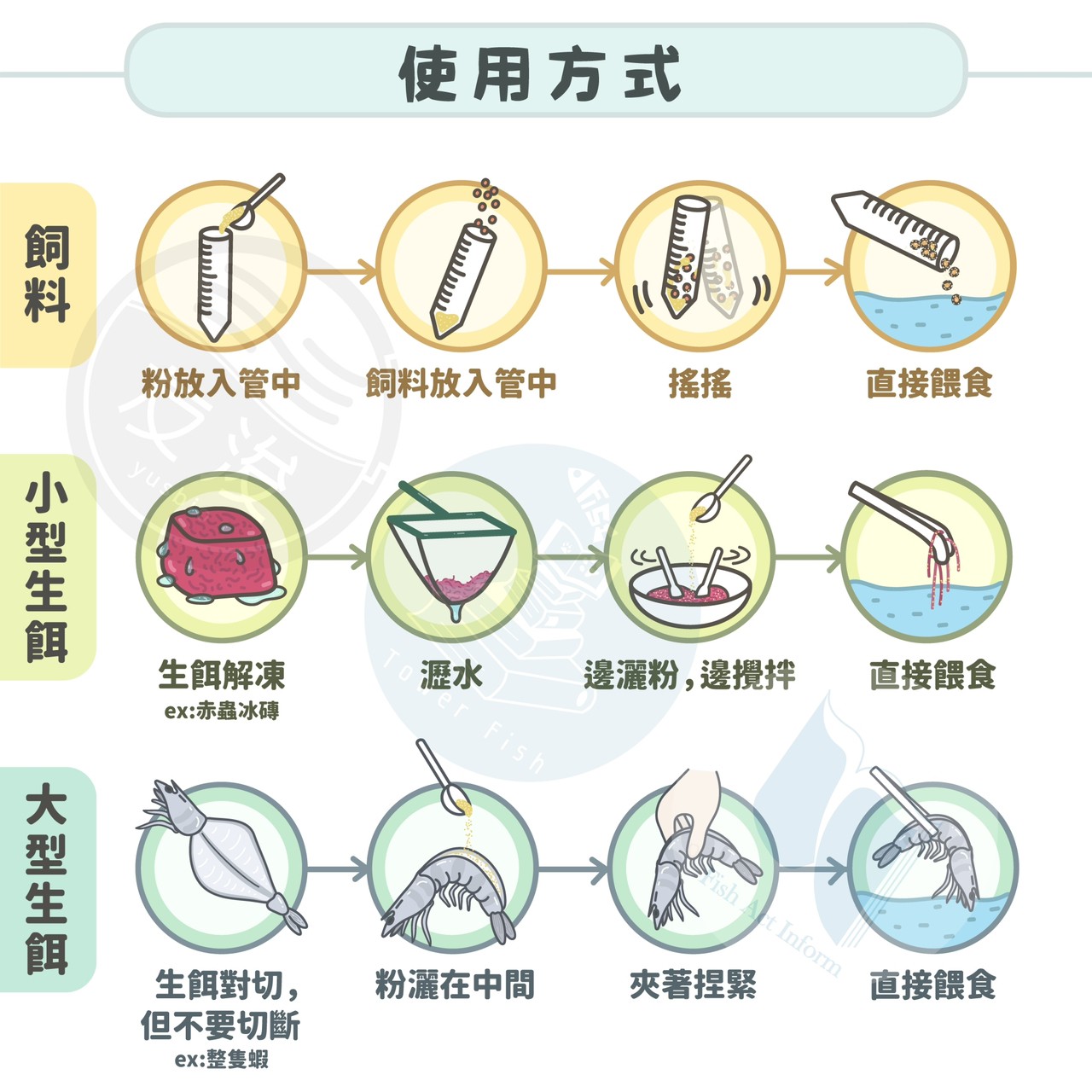 使用方式

飼料

粉放入管中

飼料放入管中

搖搖

直接餵食

小型生餌

生餌解凍
ex:赤蟲冰磚

瀝水

邊灑粉，邊攪拌

直接餵食

大型生餌

生餌對切，但不要切斷
ex:整隻蝦

粉灑在中間

夾著捏緊

直接餵食

Tower Fish

Fish Art Inform